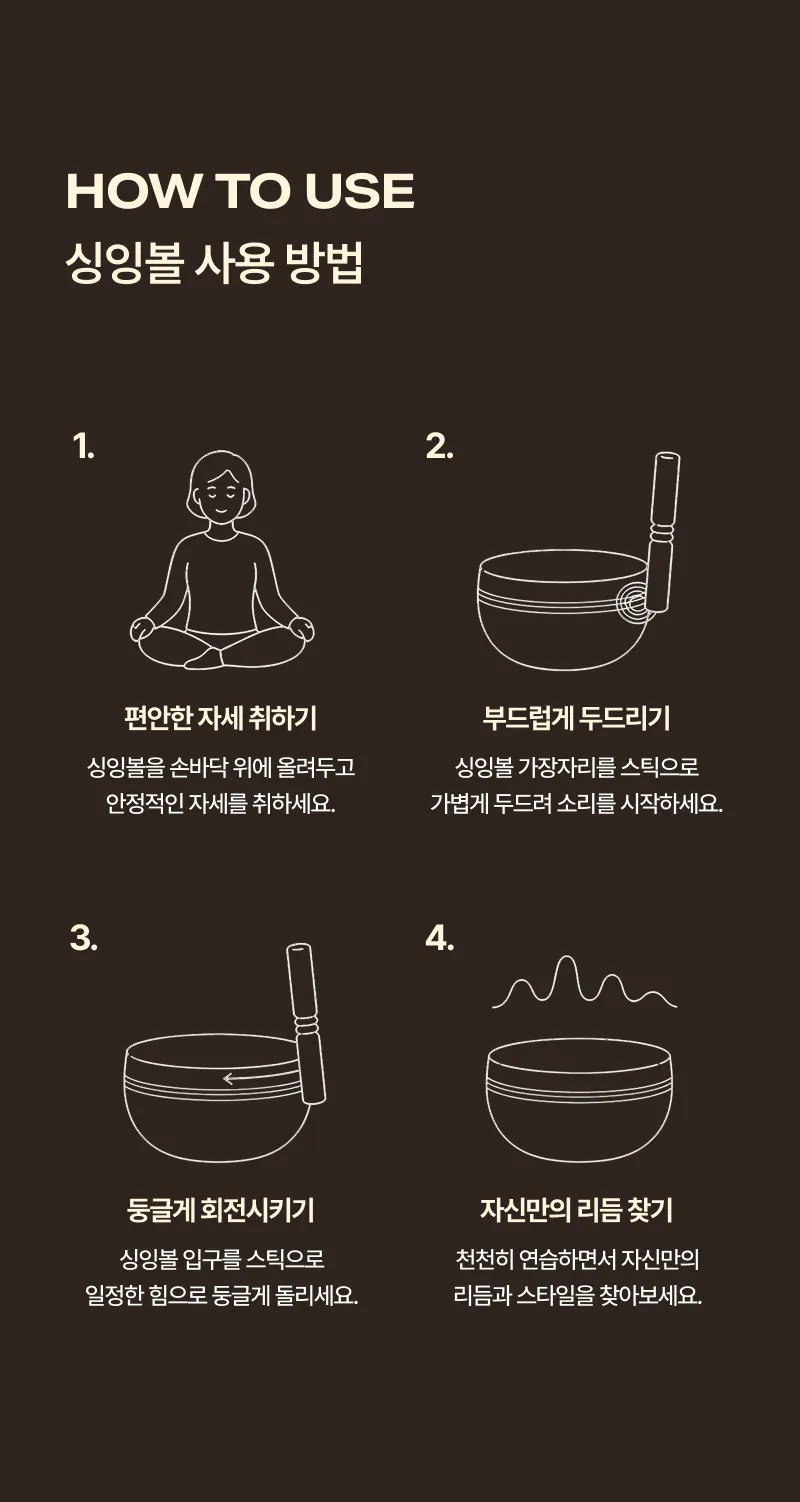 HOW TO USE
싱잉볼 사용 방법

1.

편안한 자세 취하기

싱잉볼을 손바닥 위에 올려두고 안정적인 자세를 취하세요.

2.

부드럽게 두드리기

싱잉볼 가장자리를 스틱으로 가볍게 두드려 소리를 시작하세요.

3.

둥글게 회전시키기

싱잉볼 입구를 스틱으로 일정한 힘으로 둥글게 돌리세요.

4.

자신만의 리듬 찾기

천천히 연습하면서 자신만의 리듬과 스타일을 찾아보세요.